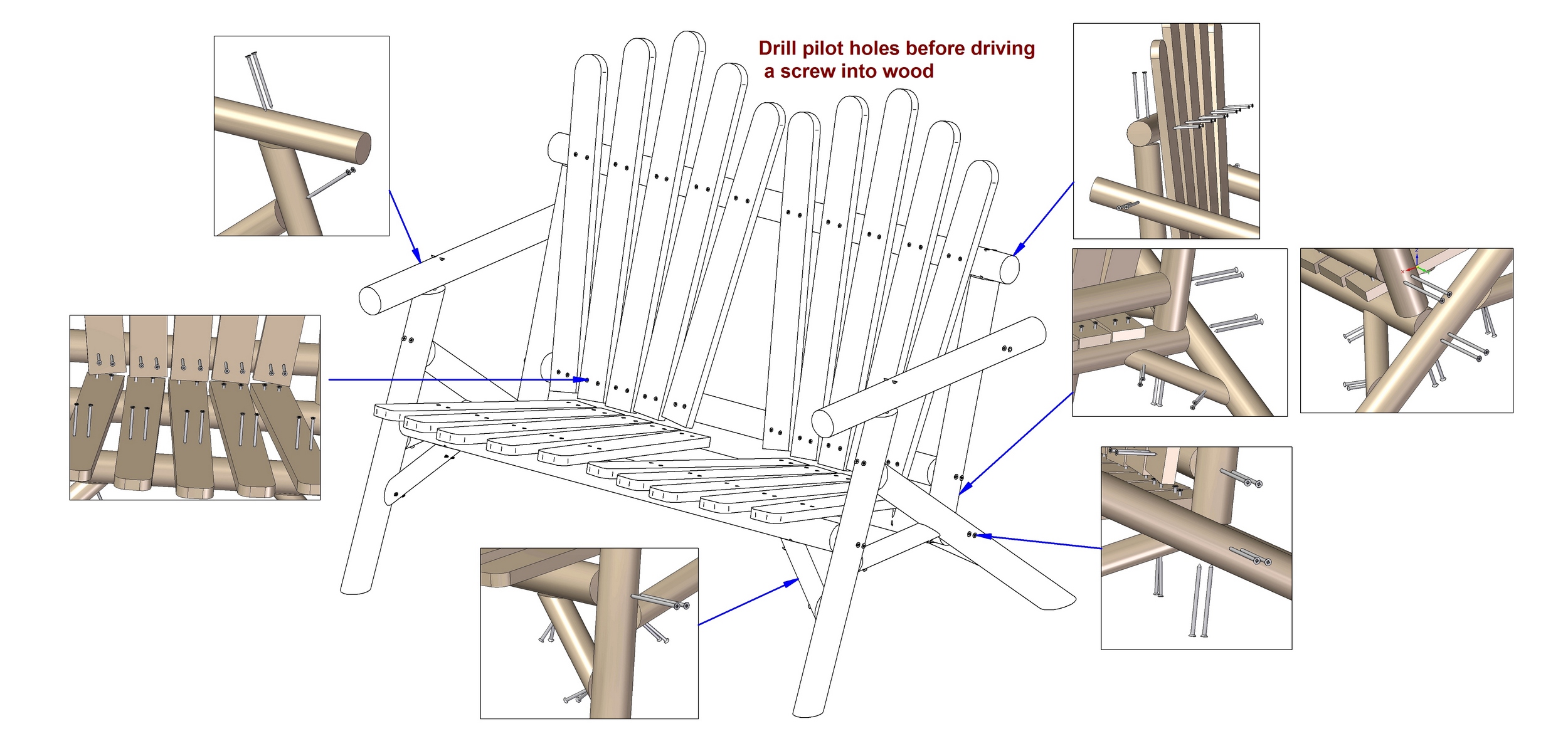 Drill pilot holes before driving a screw into wood