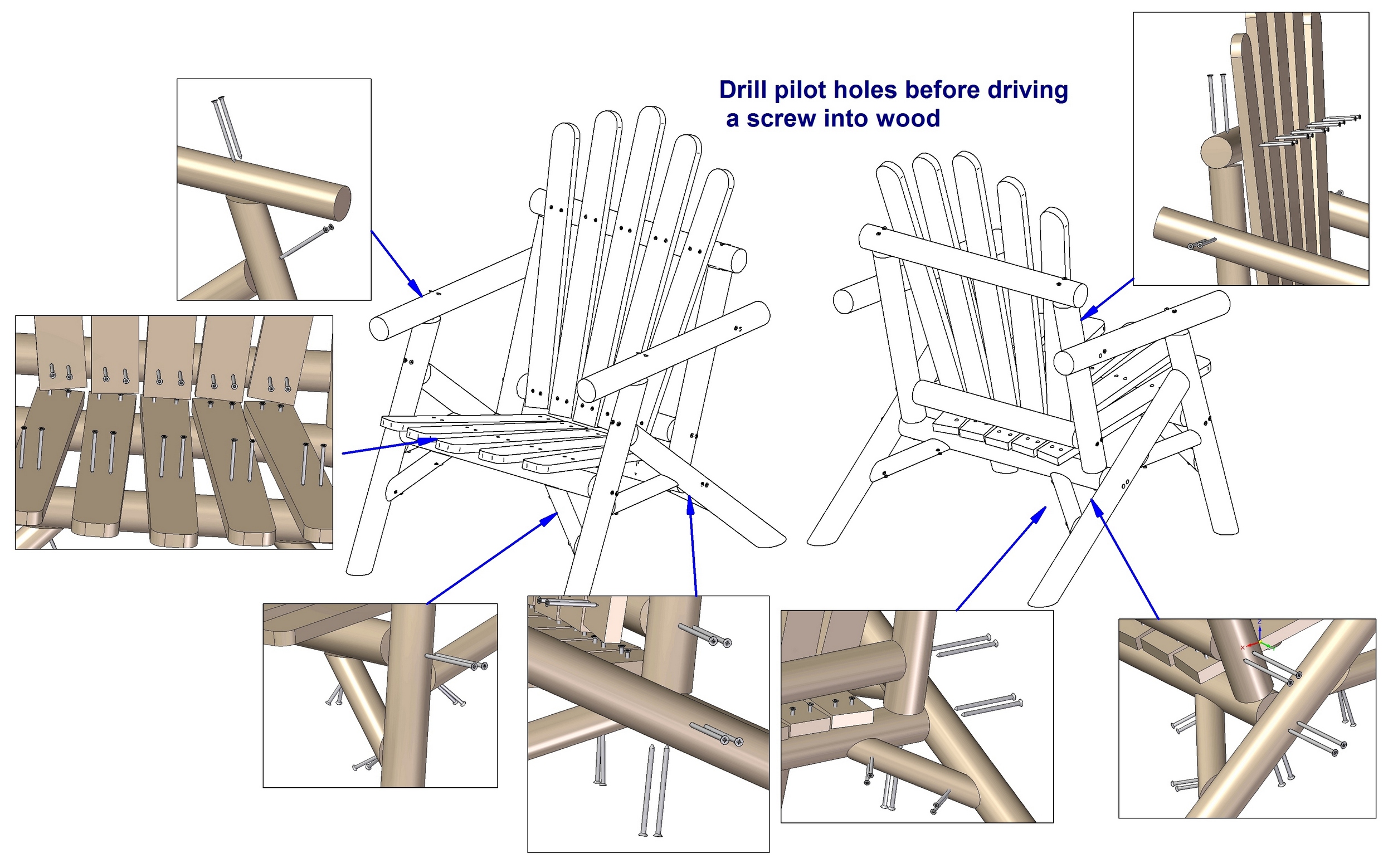 Drill pilot holes before driving a screw into wood